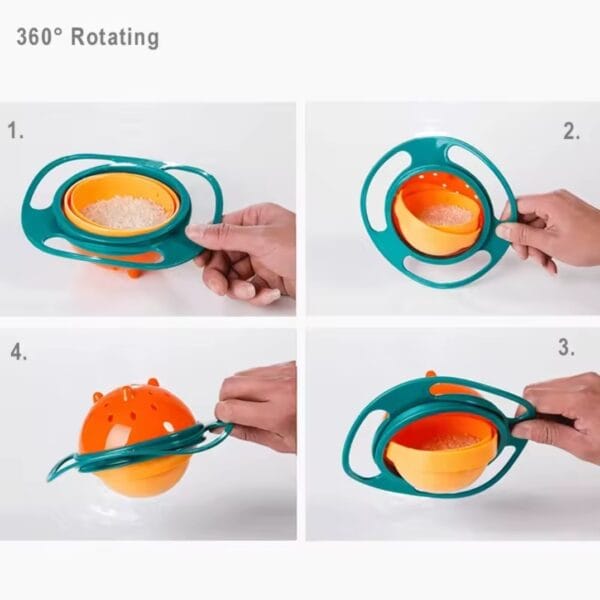 360° Rotating

1.

2.

4.

3.