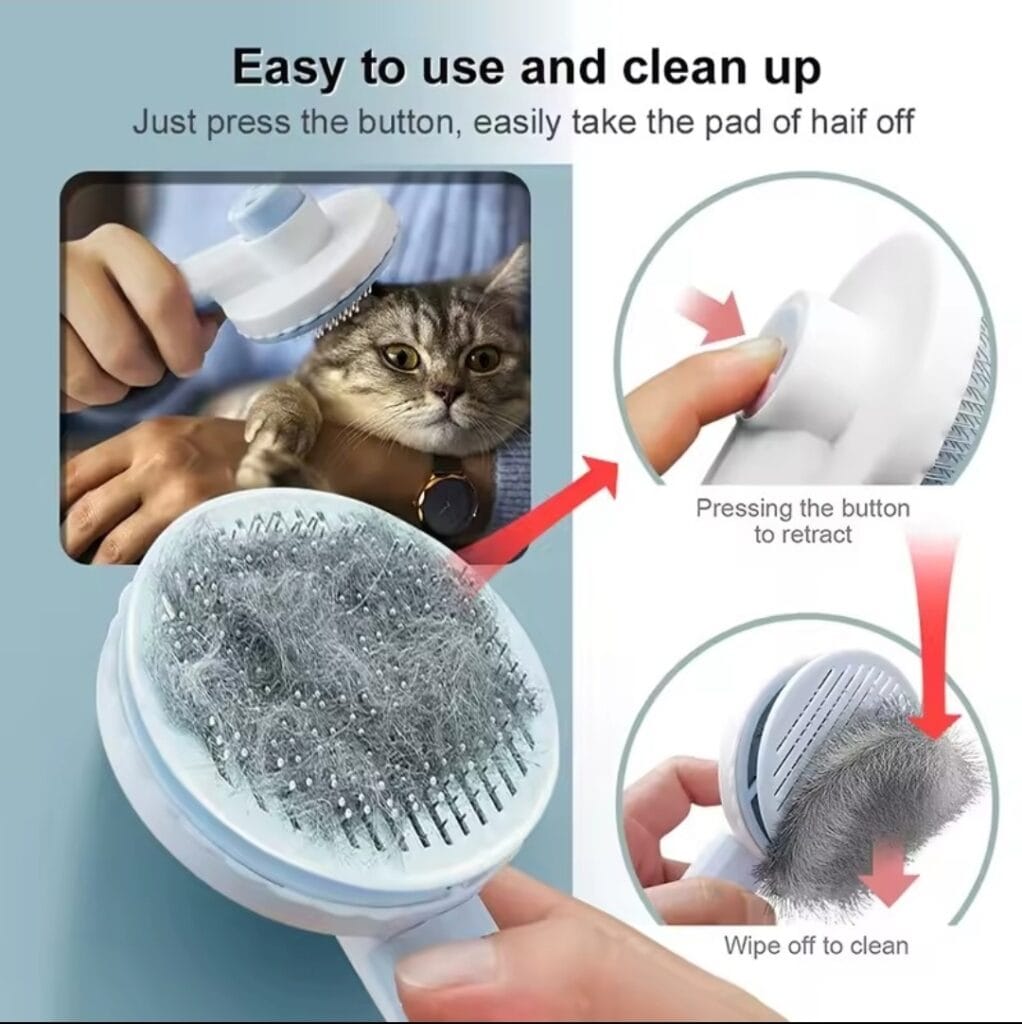 Easy to use and clean up

Just press the button, easily take the pad of haif off

Pressing the button to retract

Wipe off to clean